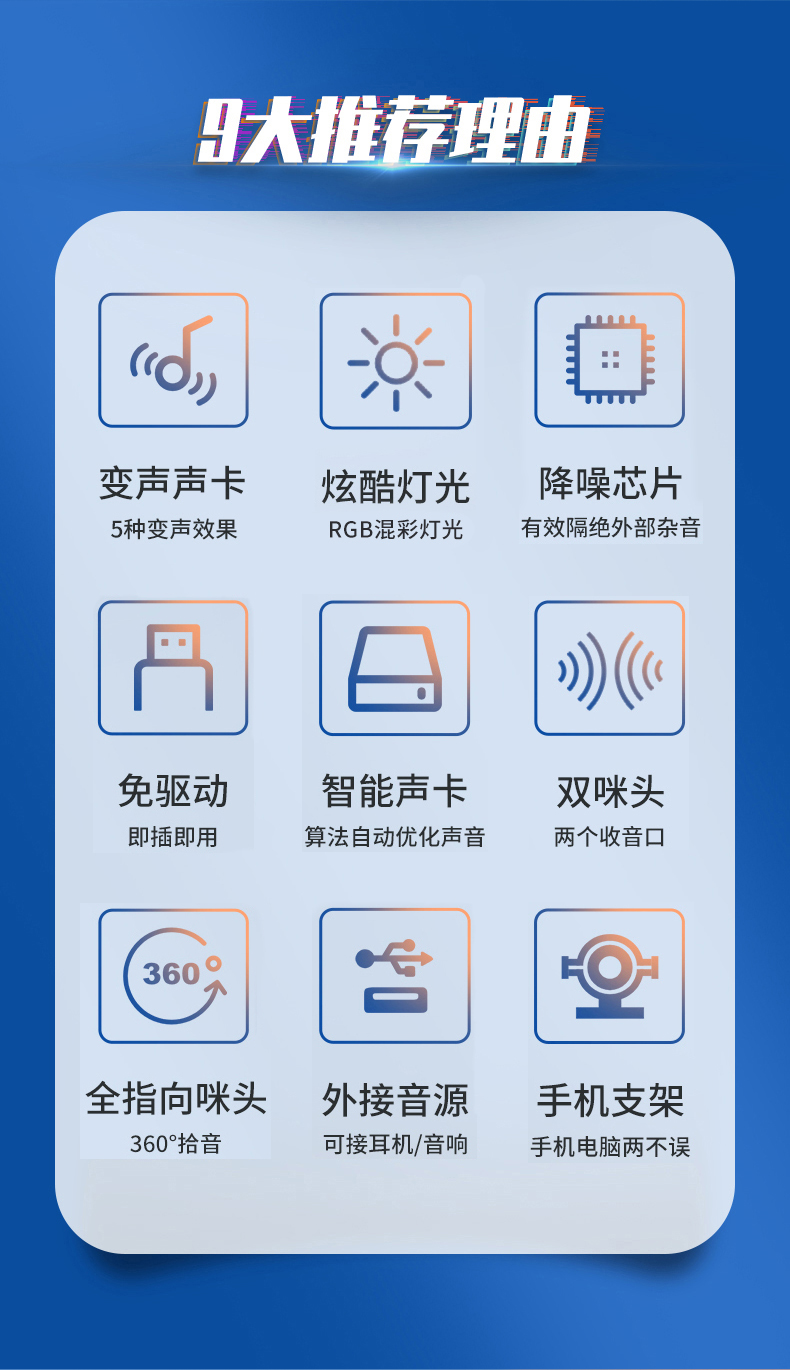 9大推荐理由

变声声卡
5种变声效果

炫酷灯光
RGB混彩灯光

降噪芯片
有效隔绝外部杂音

免驱动
即插即用

智能声卡
算法自动优化声音

双咪头
两个收音口

360°

全指向咪头
360°拾音

外接音源
可接耳机/音响

手机支架
手机电脑两不误