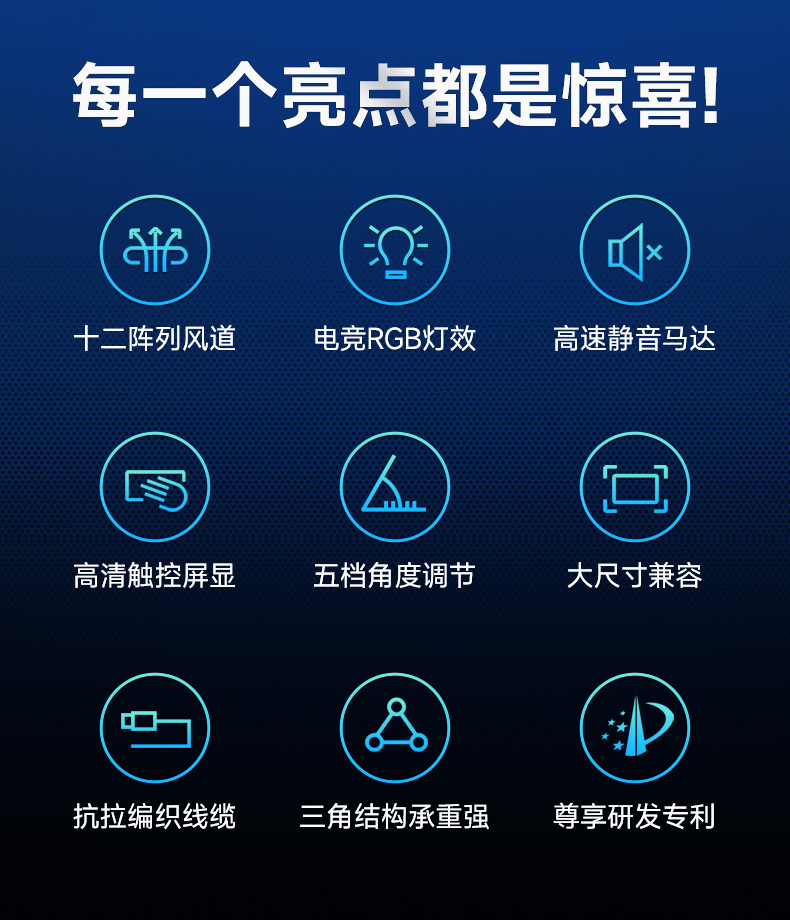 每一个亮点都是惊喜!

十二阵列风道

电竞RGB灯效

高速静音马达

高清触控屏显

五档角度调节

大尺寸兼容

抗拉编织线缆

三角结构承重强

尊享研发专利